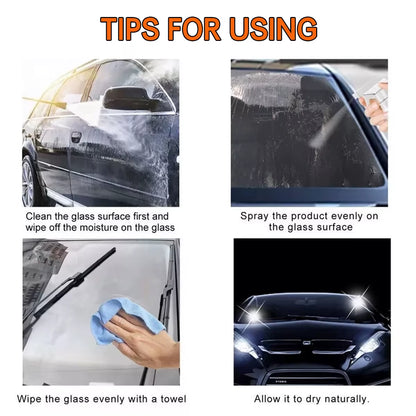 TIPS FOR USING

Clean the glass surface first and wipe off the moisture on the glass

Spray the product evenly on the glass surface

Wipe the glass evenly with a towel

Allow it to dry naturally.